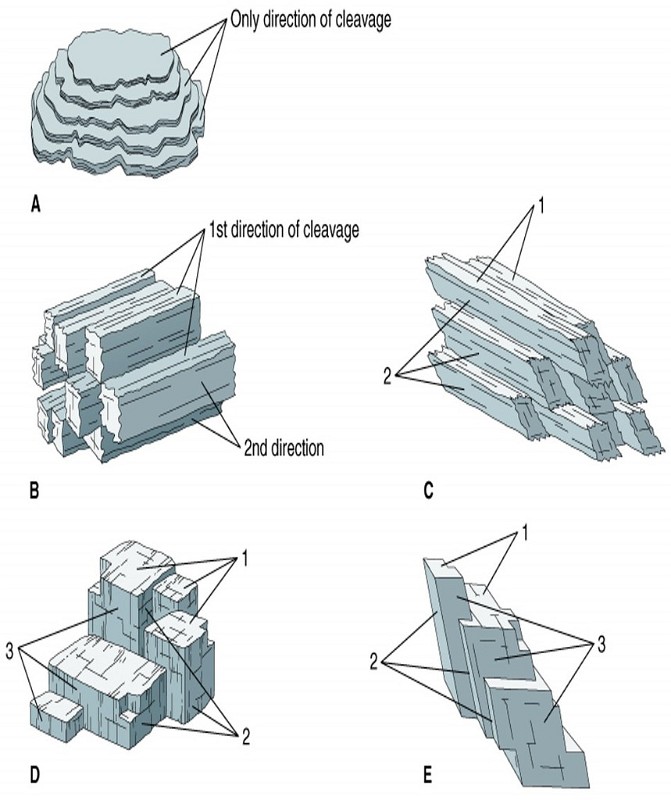 Only direction of cleavage

A

1st direction of cleavage

2nd direction

B

1

2

C

1

3

2

D

1

2

3

E