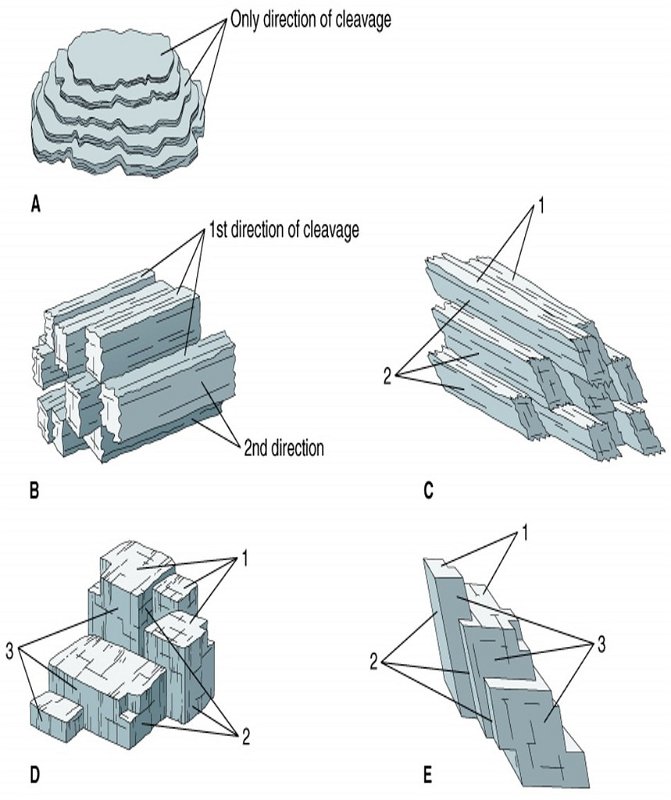 Only direction of cleavage

A

1st direction of cleavage

2nd direction

B

1

2

C

1

3

2

D

1

2

3

E